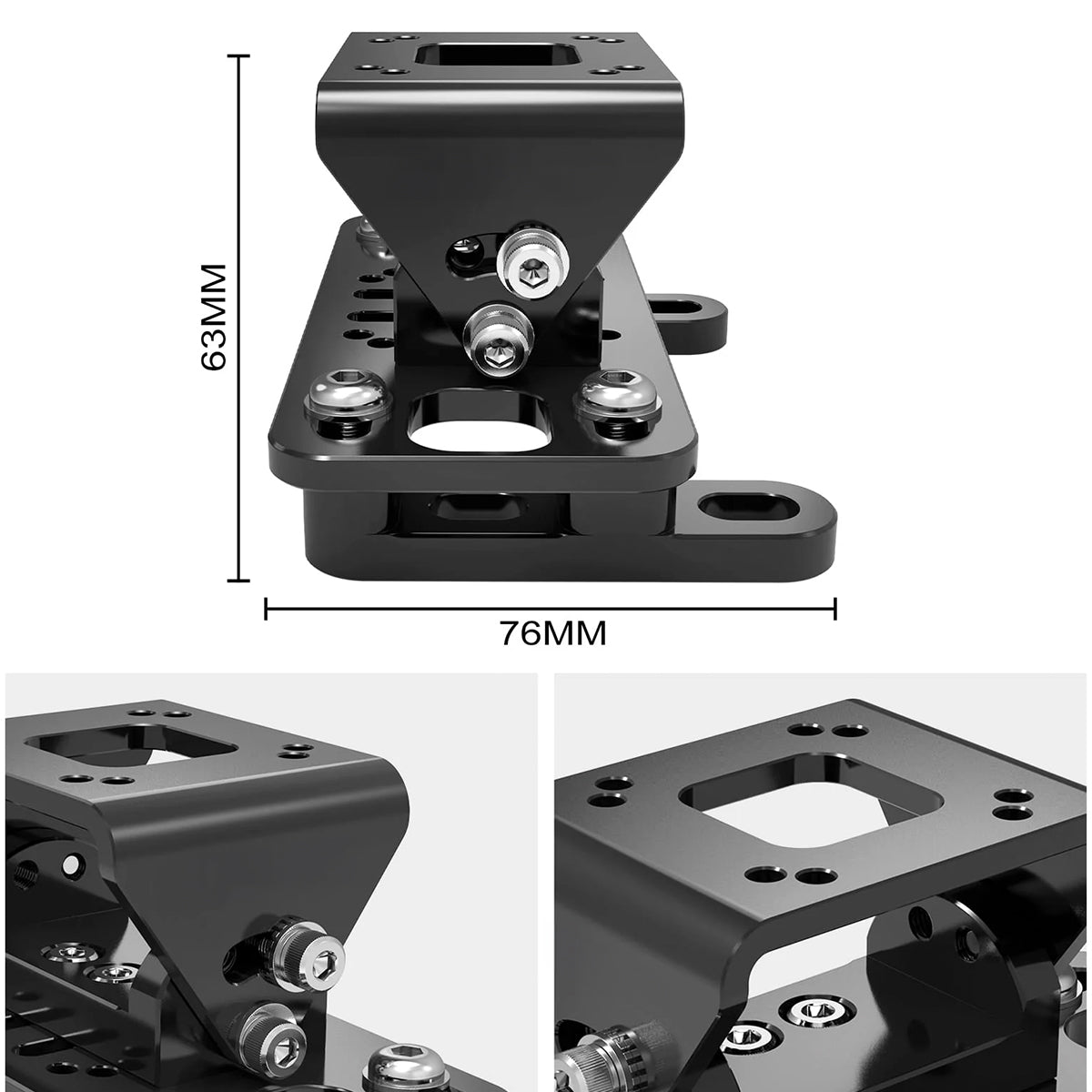 63MM

76MM